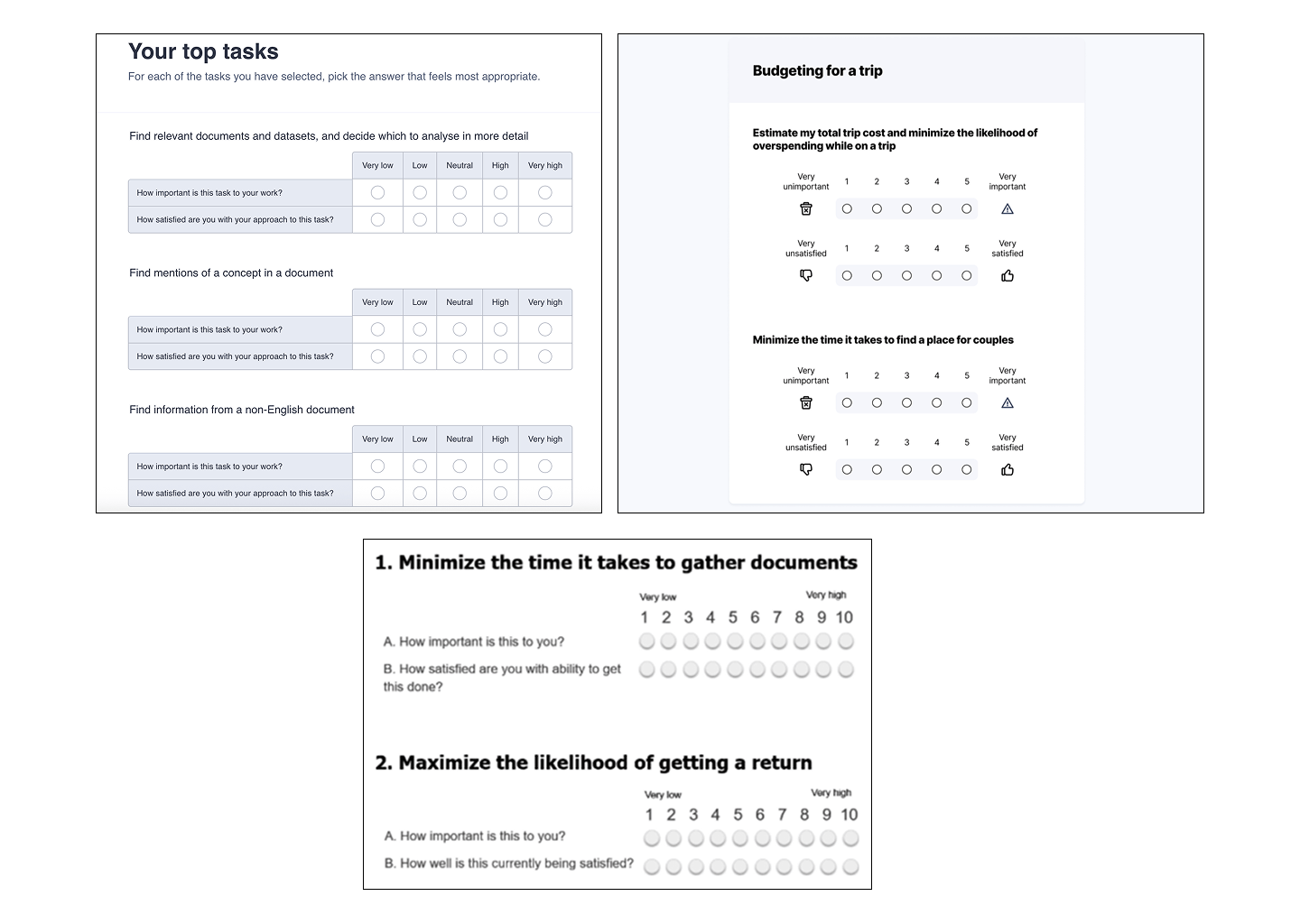 Your top tasks

For each of the tasks you have selected, pick the answer that feels most appropriate.

Find relevant documents and datasets, and decide which to analyse in more detail

| | Very low | Low | Neutral | High | Very high |
|---|---|---|---|---|---|
| How important is this task to your work? | | | | | |
| How satisfied are you with your approach to this task? | | | | | |

Find mentions of a concept in a document

| | Very low | Low | Neutral | High | Very high |
|---|---|---|---|---|---|
| How important is this task to your work? | | | | | |
| How satisfied are you with your approach to this task? | | | | | |

Find information from a non-English document

| | Very low | Low | Neutral | High | Very high |
|---|---|---|---|---|---|
| How important is this task to your work? | | | | | |
| How satisfied are you with your approach to this task? | | | | | |

Budgeting for a trip

Estimate my total trip cost and minimize the likelihood of overspending while on a trip

Very unimportant 1 2 3 4 5 Very important

Very unsatisfied 1 2 3 4 5 Very satisfied

Minimize the time it takes to find a place for couples

Very unimportant 1 2 3 4 5 Very important

Very unsatisfied 1 2 3 4 5 Very satisfied

1. Minimize the time it takes to gather documents

Very low Very high
1 2 3 4 5 6 7 8 9 10

A. How important is this to you?

B. How satisfied are you with ability to get this done?

2. Maximize the likelihood of getting a return

Very low Very high
1 2 3 4 5 6 7 8 9 10

A. How important is this to you?

B. How well is this currently being satisfied?